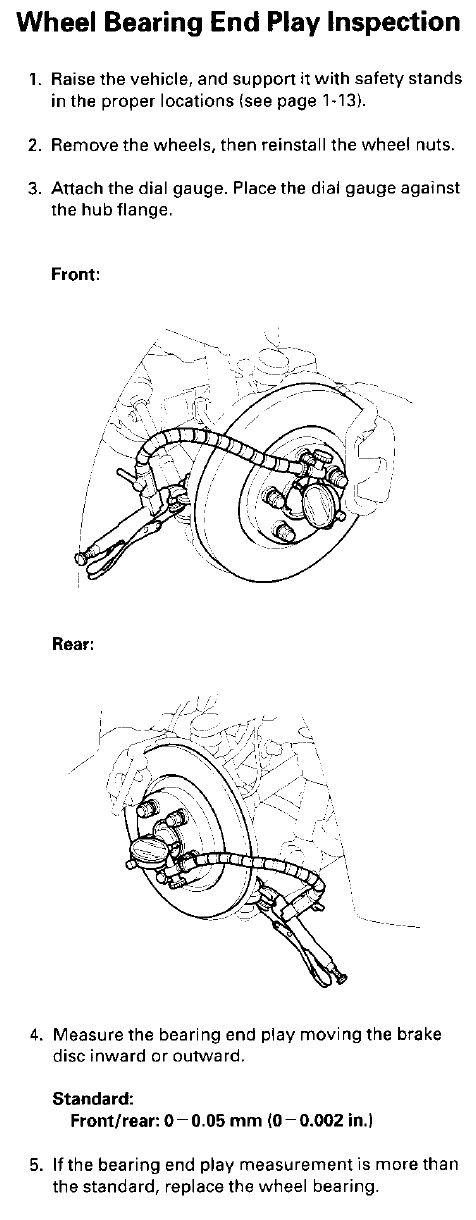 Wheel Bearing End Play Inspection

1. Raise the vehicle, and support it with safety stands in the proper locations (see page 1-13).

2. Remove the wheels, then reinstall the wheel nuts.

3. Attach the dial gauge. Place the dial gauge against the hub flange.

Front:

Rear:

4. Measure the bearing end play moving the brake disc inward or outward.

Standard:
Front/rear: 0 – 0.05 mm (0 – 0.002 in.)

5. If the bearing end play measurement is more than the standard, replace the wheel bearing.